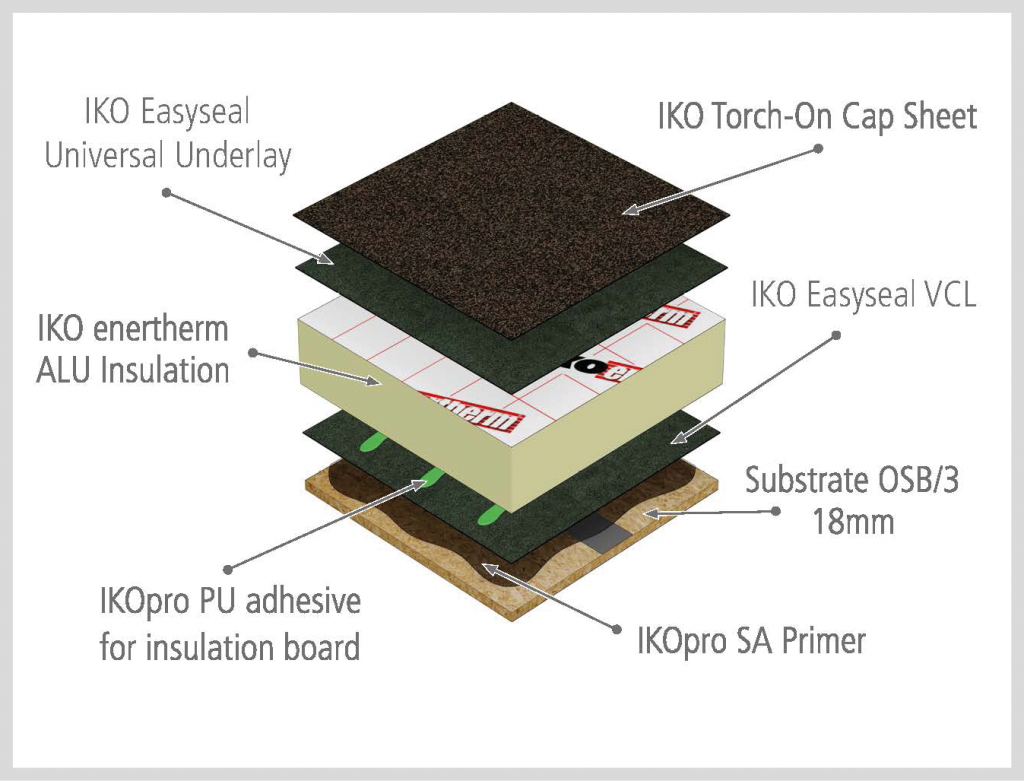 IKO Easyseal Universal Underlay

IKO Torch-On Cap Sheet

IKO enertherm ALU Insulation

IKO Easyseal VCL

Substrate OSB/3 18mm

IKOpro PU adhesive for insulation board

IKOpro SA Primer